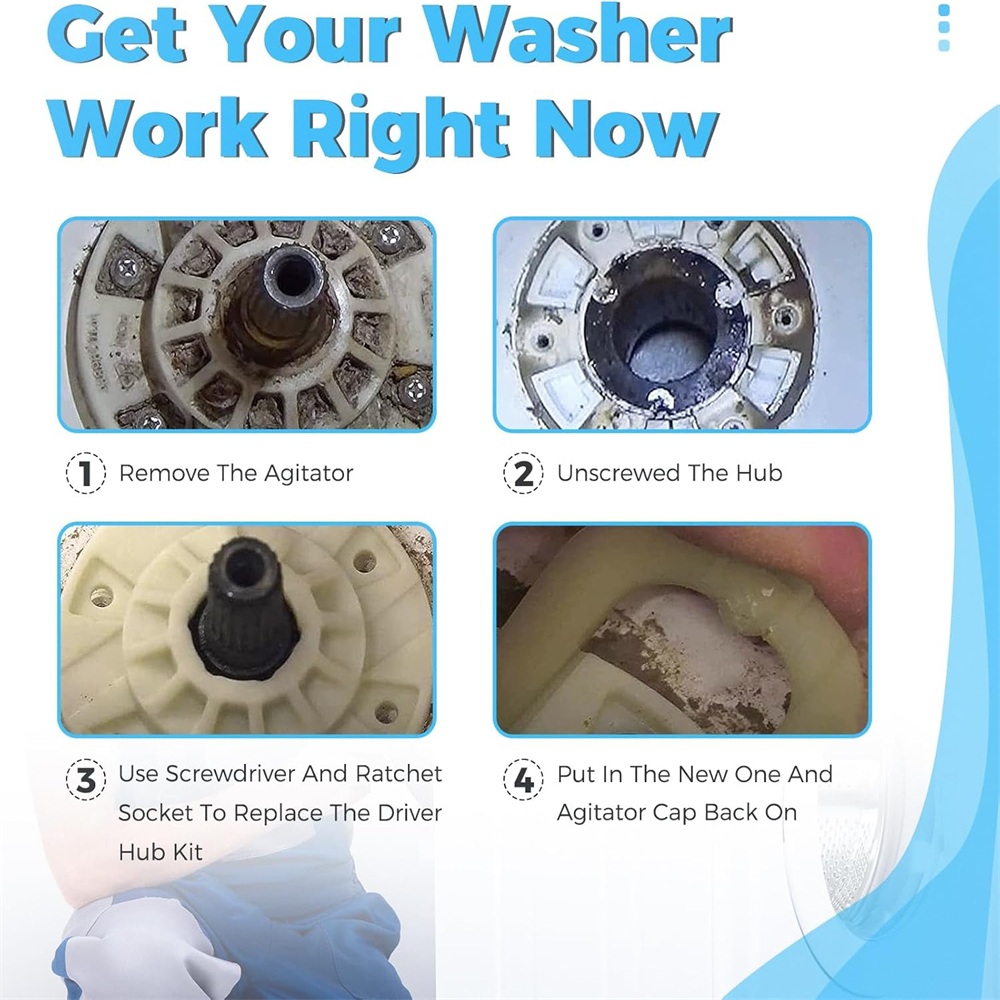 Get Your Washer Work Right Now

1 Remove The Agitator

2 Unscrewed The Hub

3 Use Screwdriver And Ratchet Socket To Replace The Driver Hub Kit

4 Put In The New One And Agitator Cap Back On