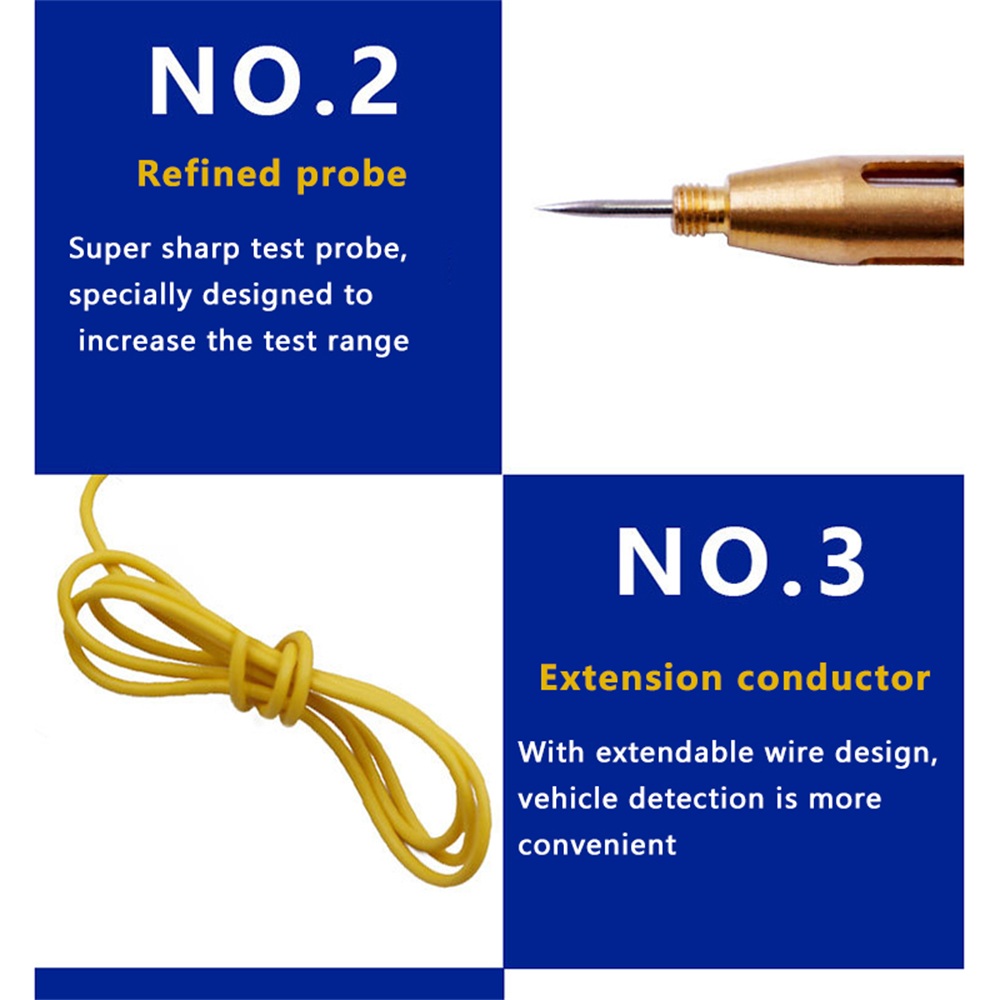 NO.2

Refined probe

Super sharp test probe, specially designed to increase the test range

NO.3

Extension conductor

With extendable wire design, vehicle detection is more convenient