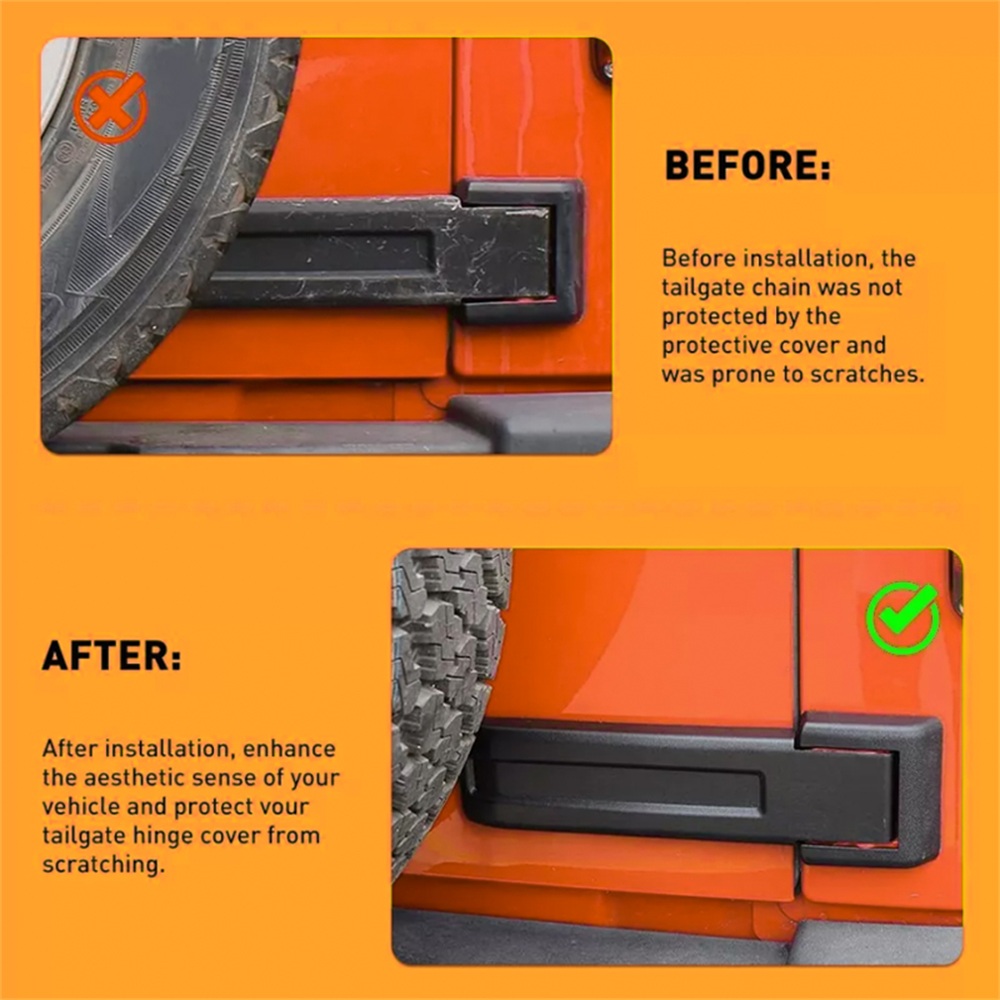 BEFORE:

Before installation, the tailgate chain was not protected by the protective cover and was prone to scratches.

AFTER:

After installation, enhance the aesthetic sense of your vehicle and protect vour tailgate hinge cover from scratching.