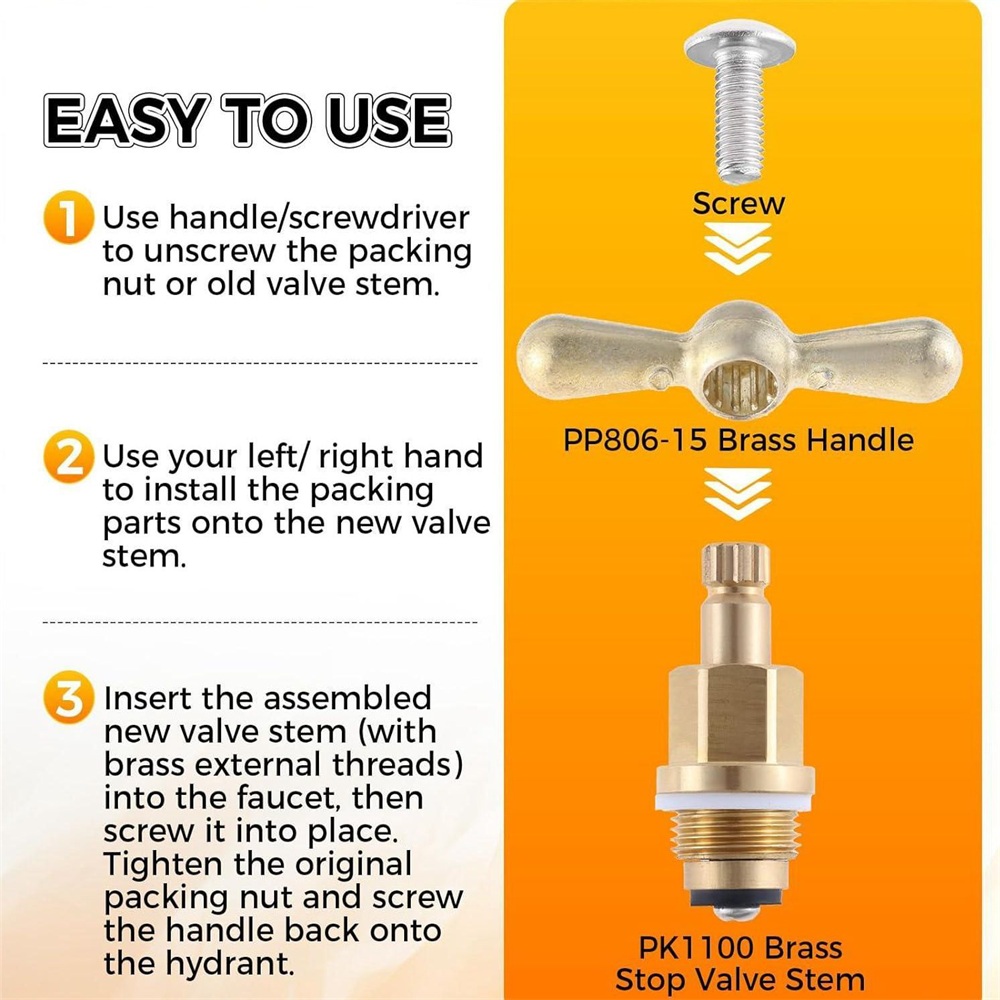 EASY TO USE

1 Use handle/screwdriver to unscrew the packing nut or old valve stem.

2 Use your left/ right hand to install the packing parts onto the new valve stem.

3 Insert the assembled new valve stem (with brass external threads) into the faucet, then screw it into place. Tighten the original packing nut and screw the handle back onto the hydrant.

Screw

PP806-15 Brass Handle

PK1100 Brass Stop Valve Stem