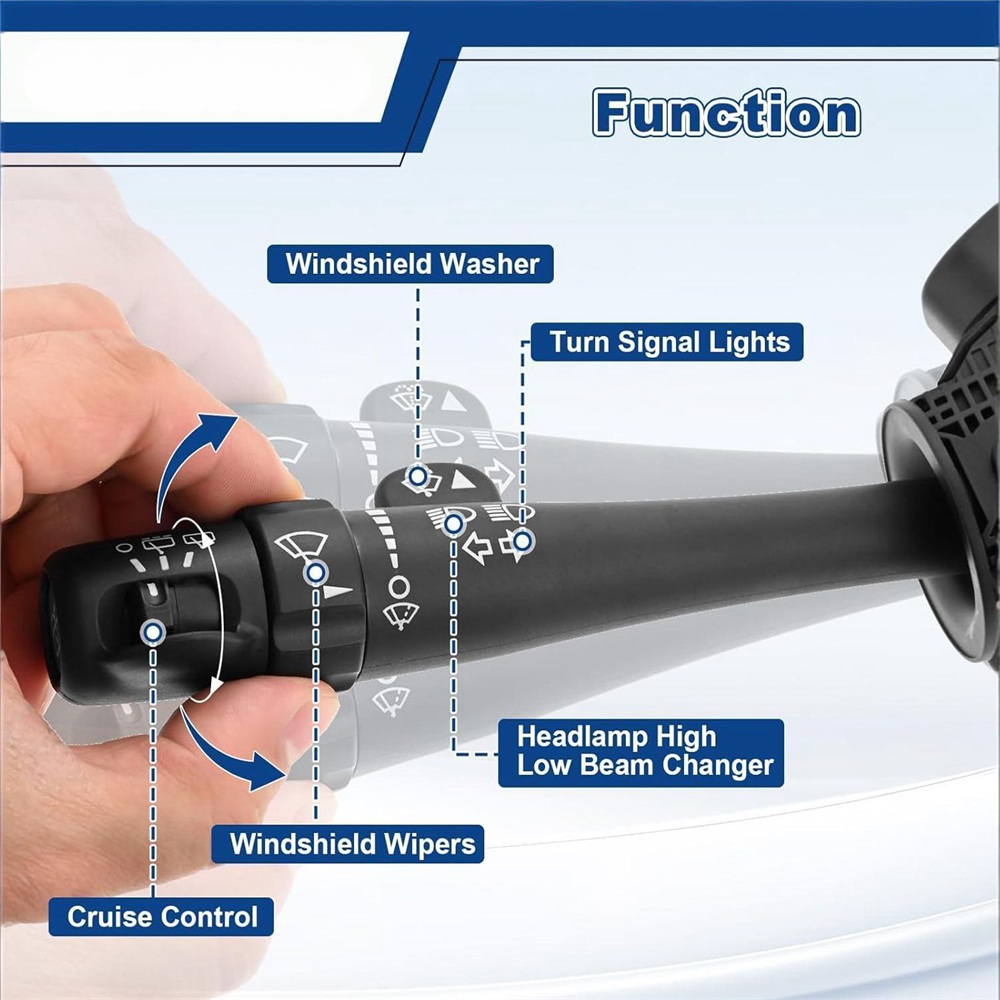 Function

Windshield Washer

Turn Signal Lights

Headlamp High
Low Beam Changer

Windshield Wipers

Cruise Control